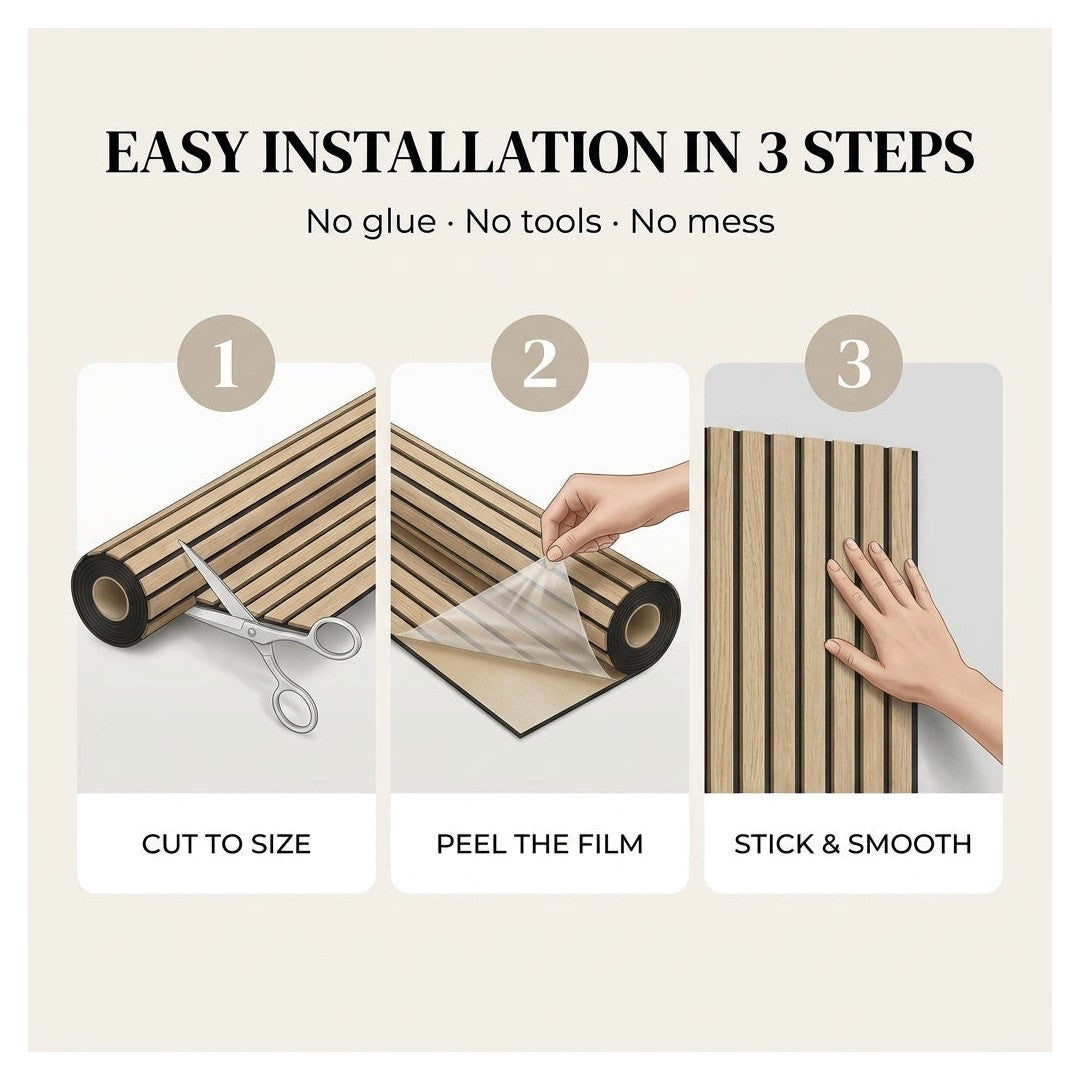 EASY INSTALLATION IN 3 STEPS

No glue · No tools · No mess

1

CUT TO SIZE

2

PEEL THE FILM

3

STICK & SMOOTH